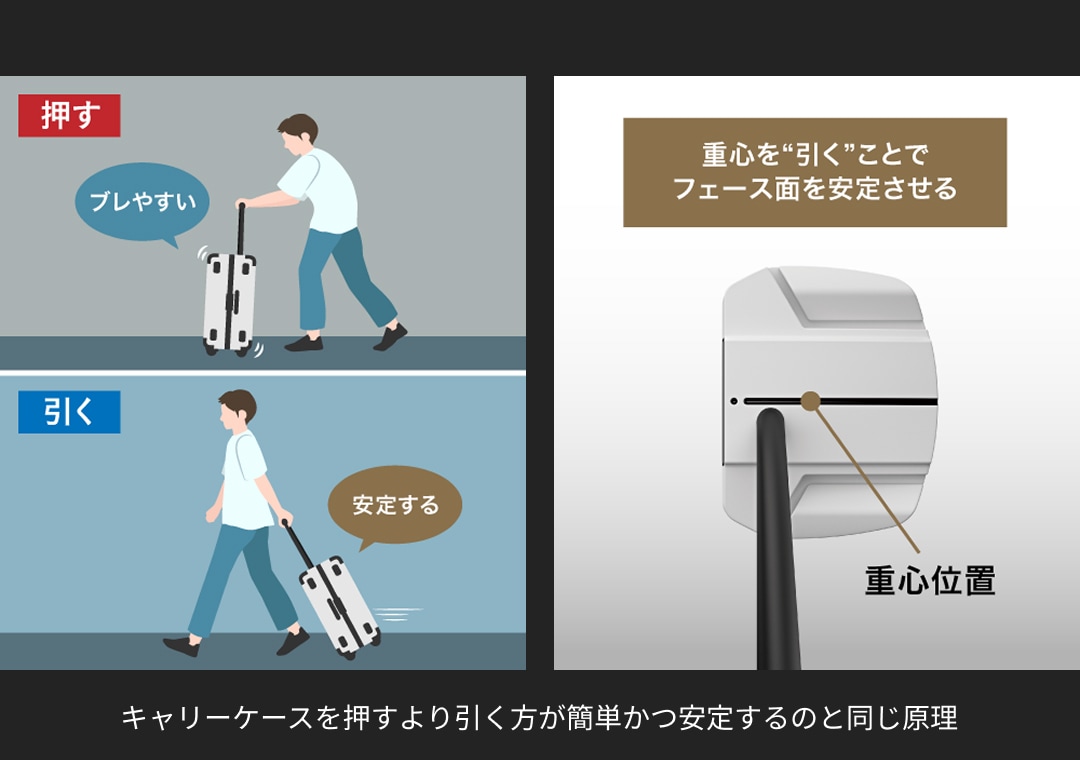 押す

ブレやすい

引く

安定する

重心を“引く”ことで
フェース面を安定させる

重心位置

キャリーケースを押すより引く方が簡単かつ安定するのと同じ原理